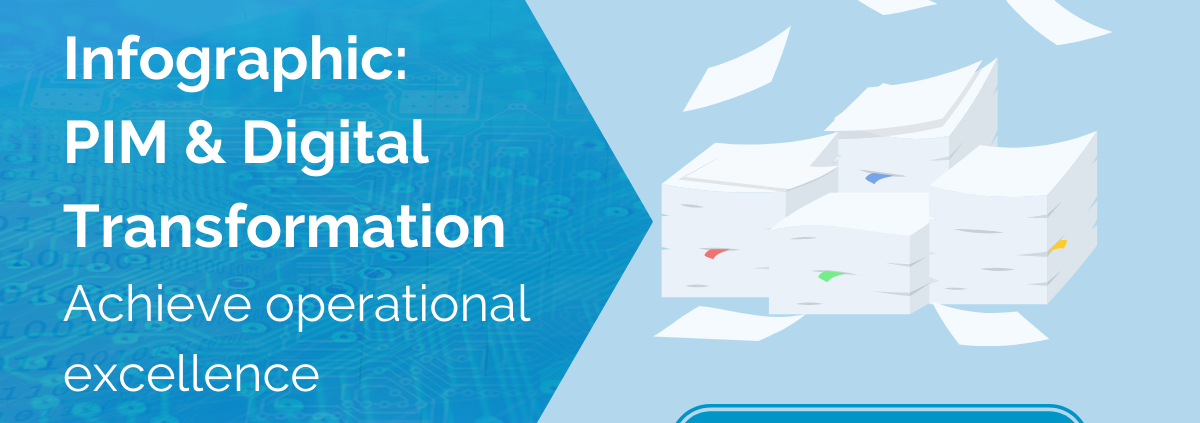 Infographic:
PIM & Digital Transformation

Achieve operational excellence