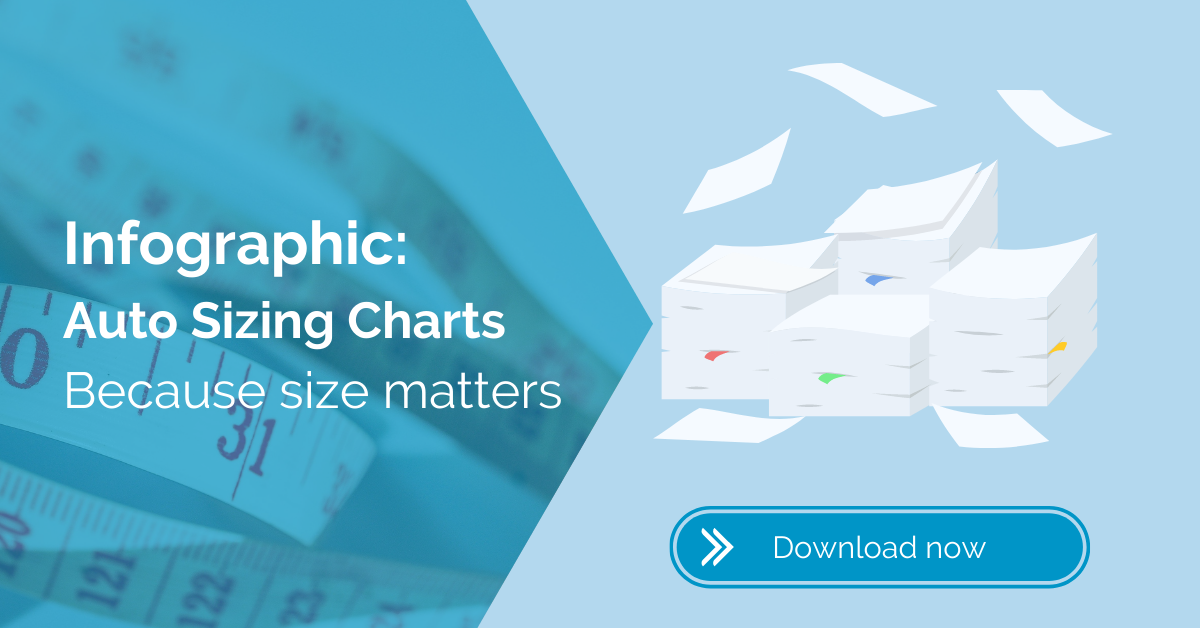 Infographic:
Auto Sizing Charts
Because size matters

Download now