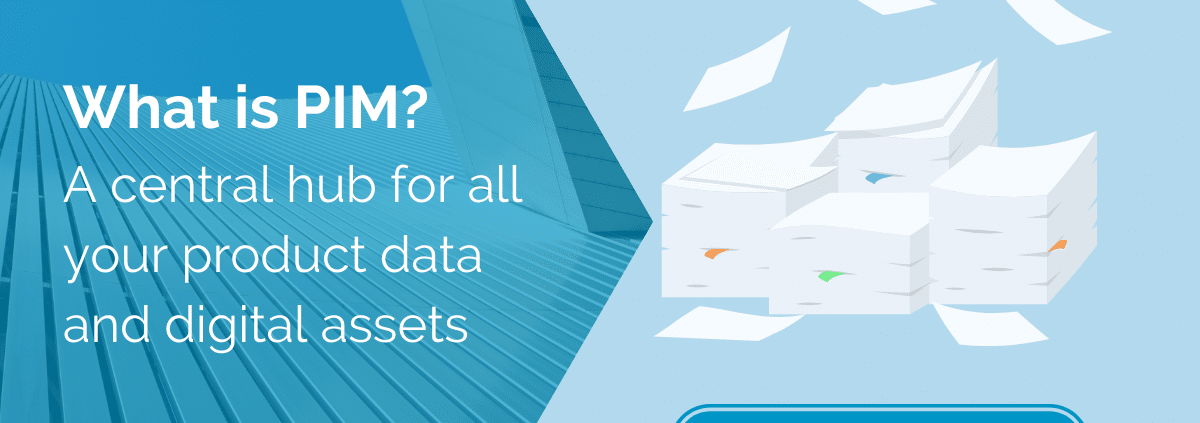 What is PIM?

A central hub for all your product data and digital assets